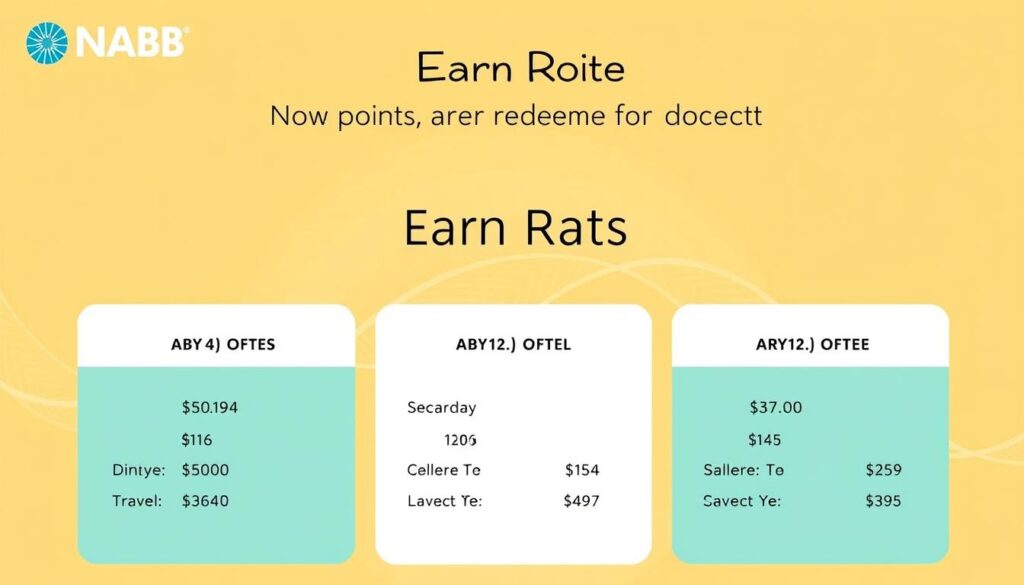 NABB

Earn Roite

Now points, arer redeeme for docectt

Earn Rats

ABY 4) OFTES

$50.194

$116

Dintye: $5000

Travel: $3640

ABY12.) OFTEL

Secarday

1206

Cellere Te $154

Lavect Ye: $497

ARY12.) OFTEE

$37.00

$145

Sallere: To $259

Savect Ye: $395